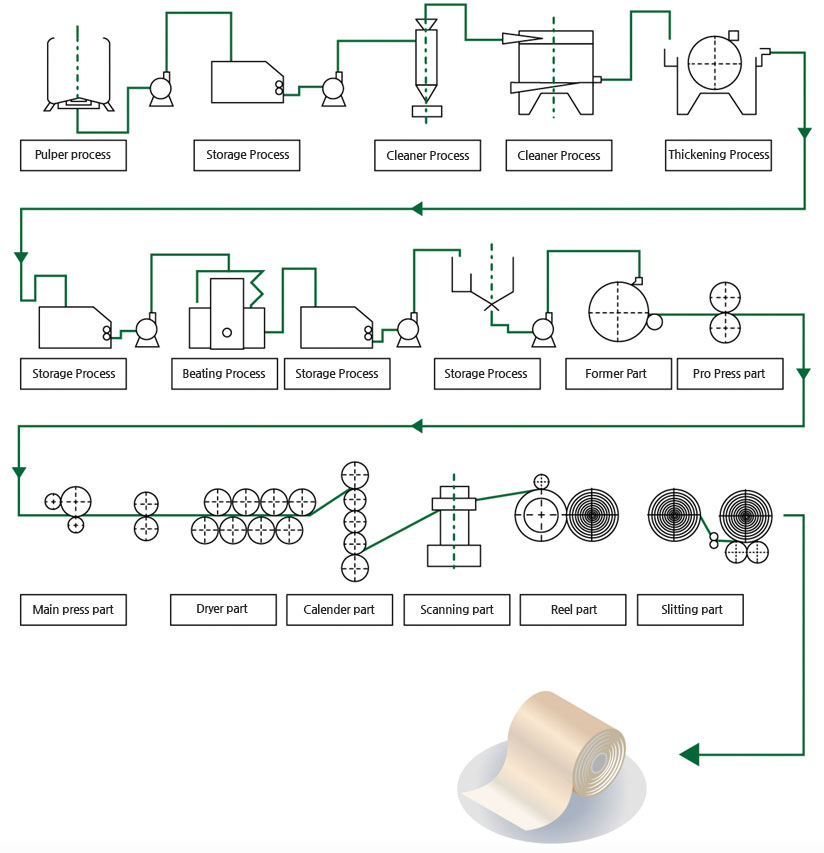 Pulper process

Storage Process

Cleaner Process

Cleaner Process

Thickening Process

Storage Process

Beating Process

Storage Process

Storage Process

Former Part

Pro Press part

Main press part

Dryer part

Calender part

Scanning part

Reel part

Slitting part